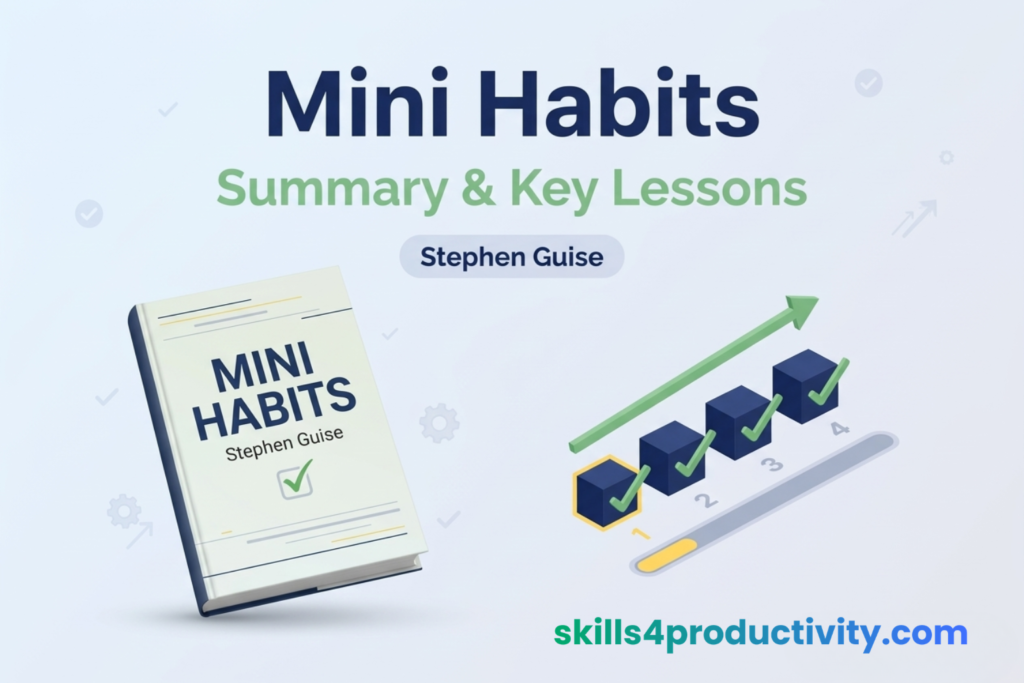 Mini Habits
Summary & Key Lessons
Stephen Guise

MINI HABITS
Stephen Guise

1 2 3 4

skills4productivity.com